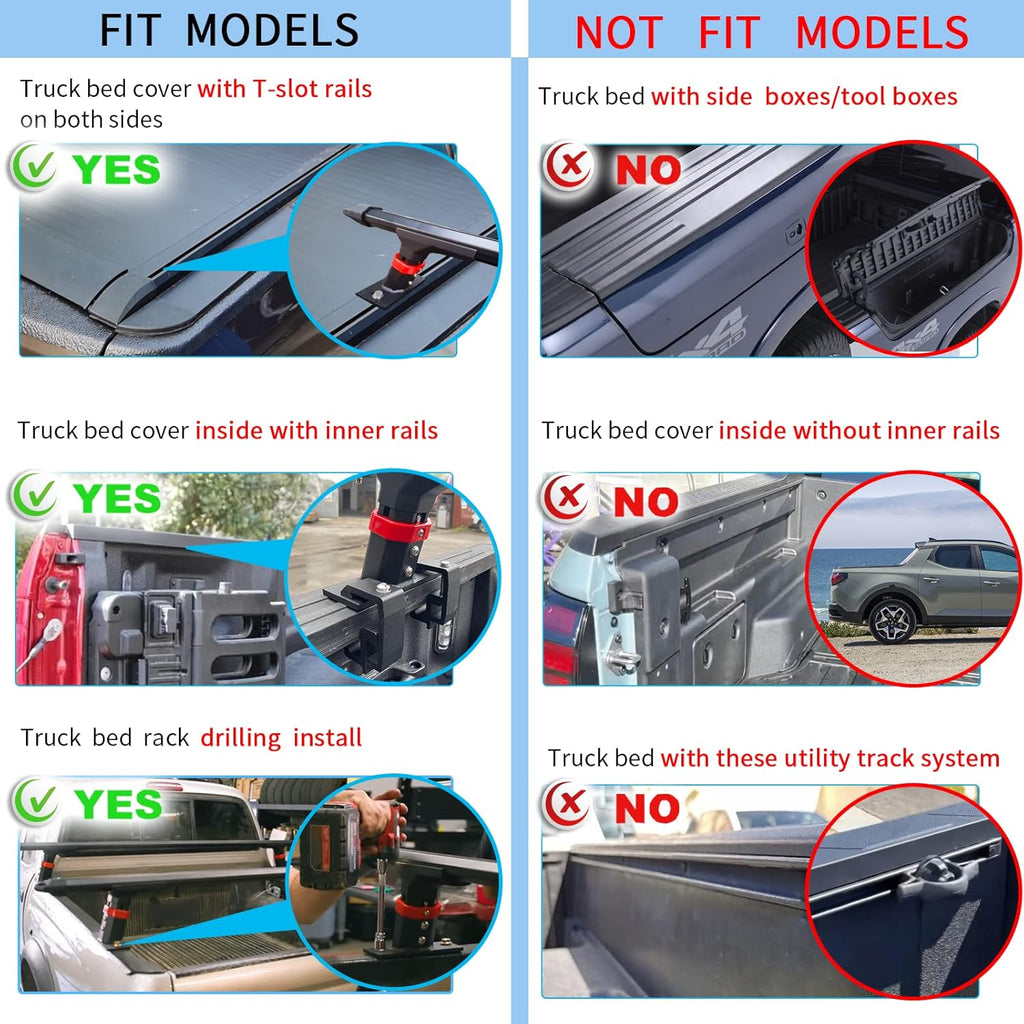 FIT MODELS

Truck bed cover with T-slot rails on both sides

YES

Truck bed cover inside with inner rails

YES

Truck bed rack drilling install

YES

NOT FIT MODELS

Truck bed with side boxes/tool boxes

NO

Truck bed cover inside without inner rails

NO

Truck bed with these utility track system

NO